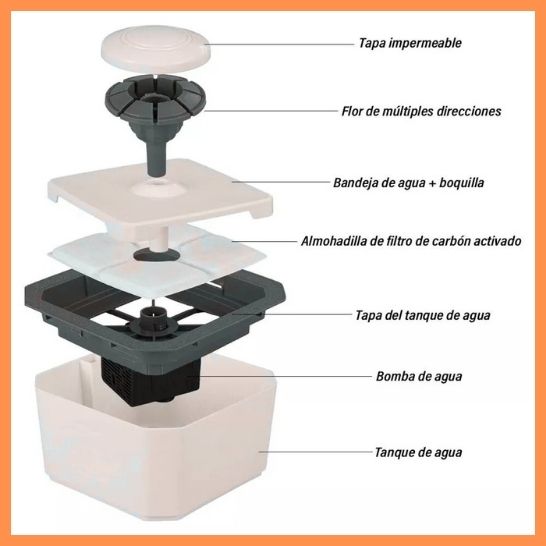 Tapa impermeable

Flor de múltiples direcciones

Bandeja de agua + boquilla

Almohadilla de filtro de carbón activado

Tapa del tanque de agua

Bomba de agua

Tanque de agua